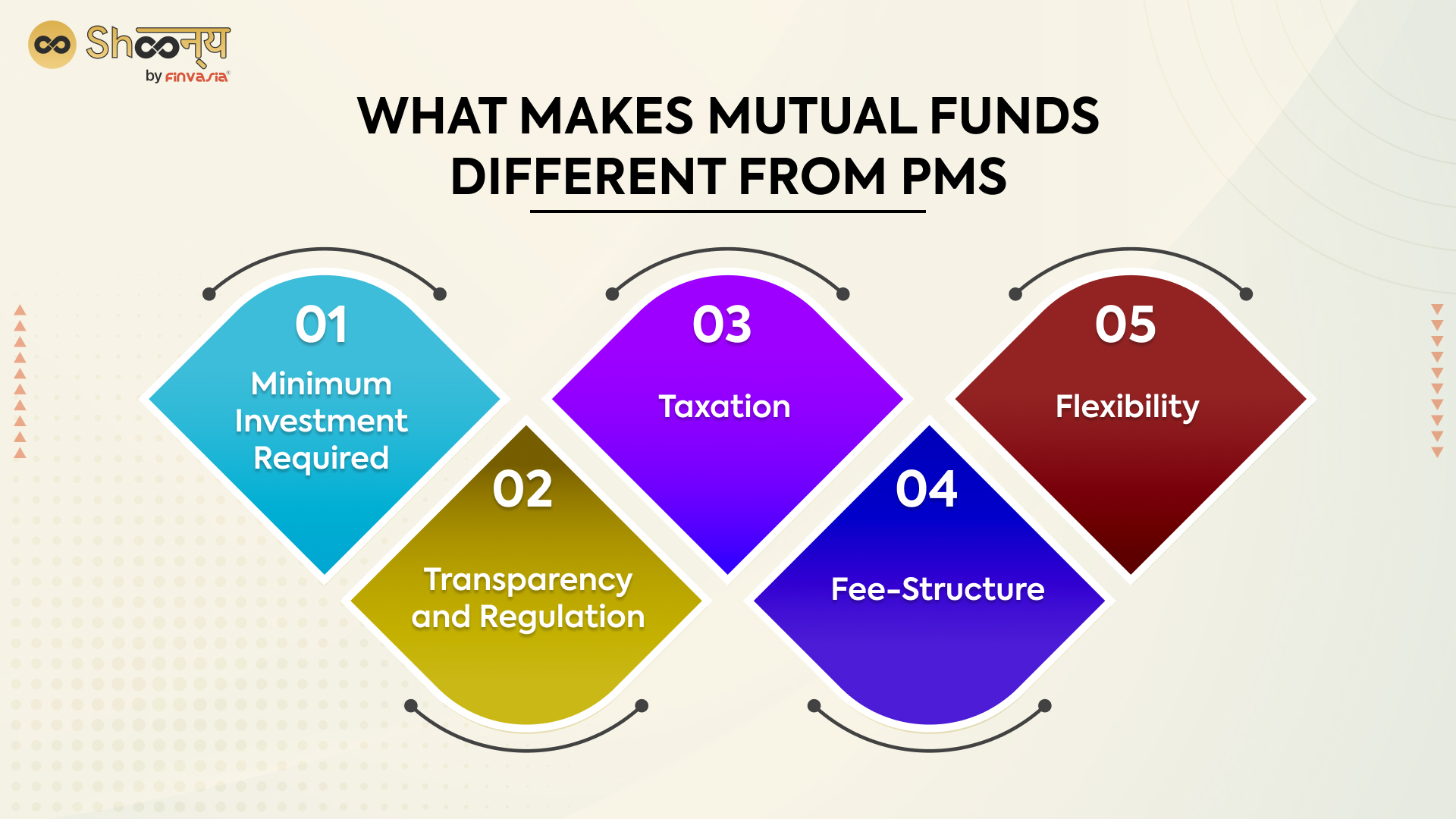 Shoonya
by FINVASIA

WHAT MAKES MUTUAL FUNDS DIFFERENT FROM PMS

01
Minimum Investment Required

02
Transparency and Regulation

03
Taxation

04
Fee-Structure

05
Flexibility